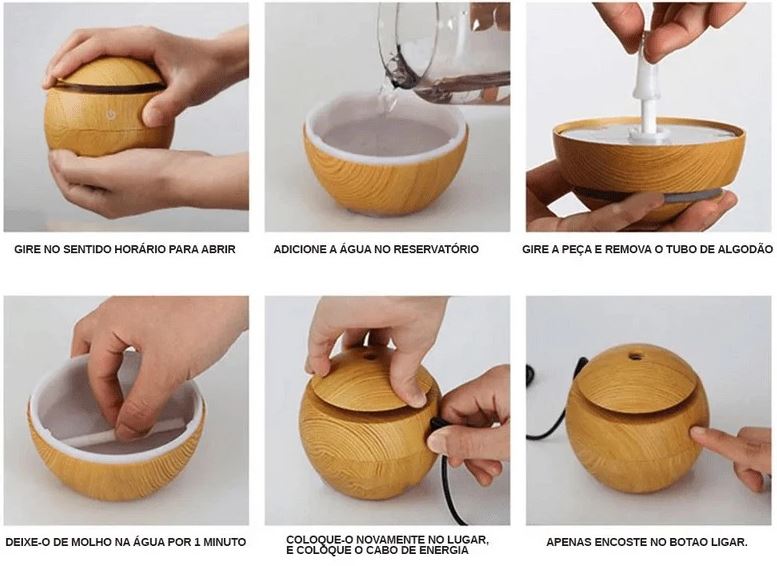 GIRE NO SENTIDO HORÁRIO PARA ABRIR

ADICIONE A ÁGUA NO RESERVATÓRIO

GIRE A PEÇA E REMOVA O TUBO DE ALGODÃO

DEIXE-O DE MOLHO NA ÁGUA POR 1 MINUTO

COLOQUE-O NOVAMENTE NO LUGAR, E COLOQUE O CABO DE ENERGIA

APENAS ENCOSTE NO BOTAO LIGAR.